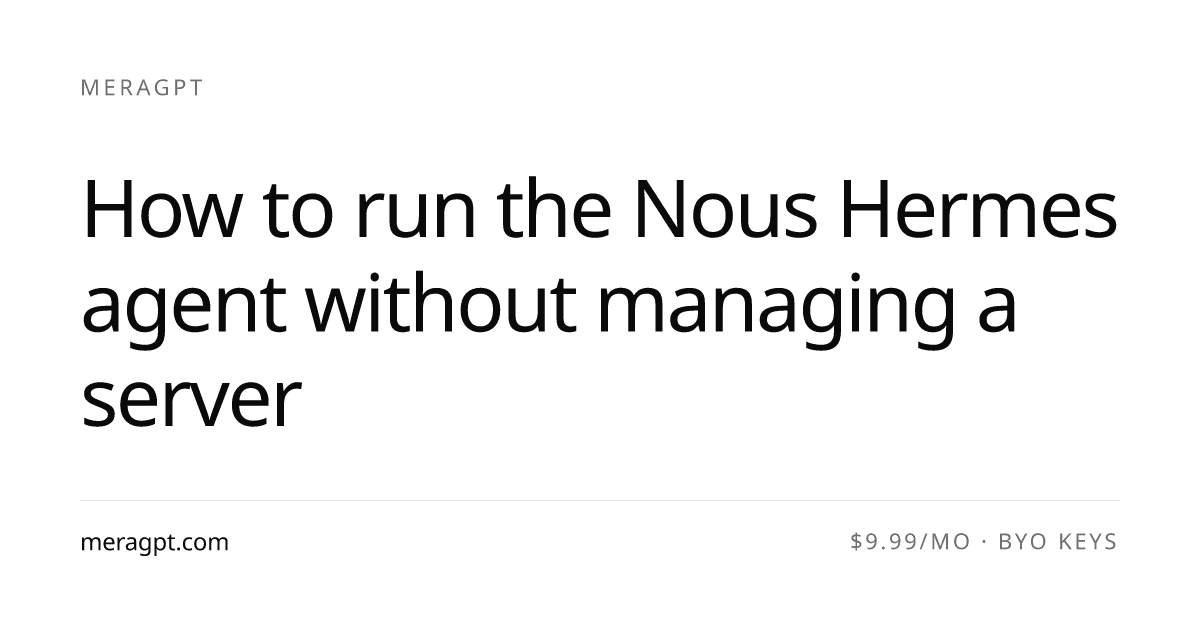 MERAGPT

How to run the Nous Hermes agent without managing a server

meragpt.com

\$9.99/MO · BYO KEYS